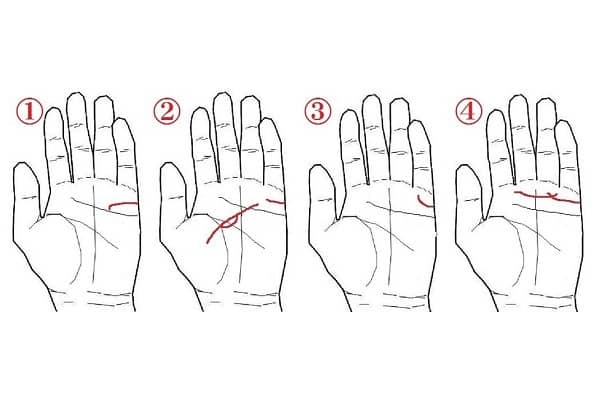 ①

②

③

④