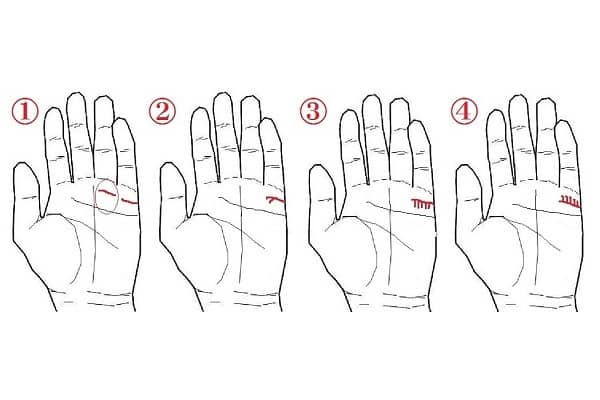 ①
②
③
④