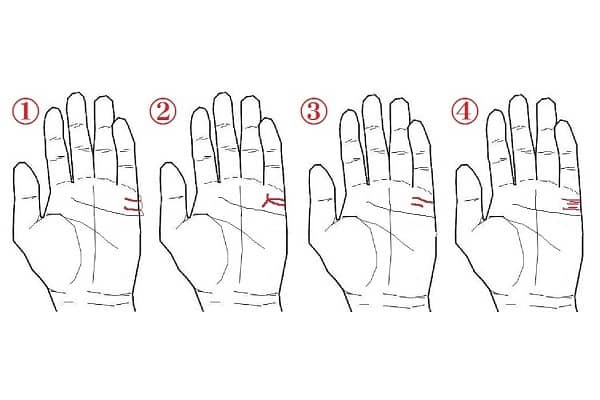 ①

②

③

④